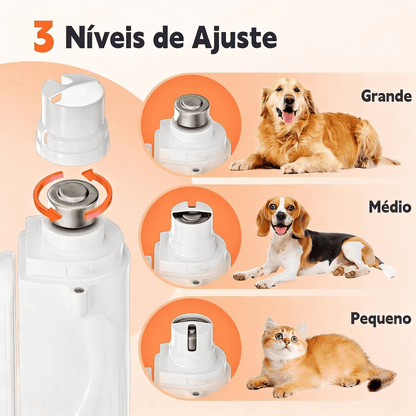 3 Níveis de Ajuste

Grande

Médio

Pequeno