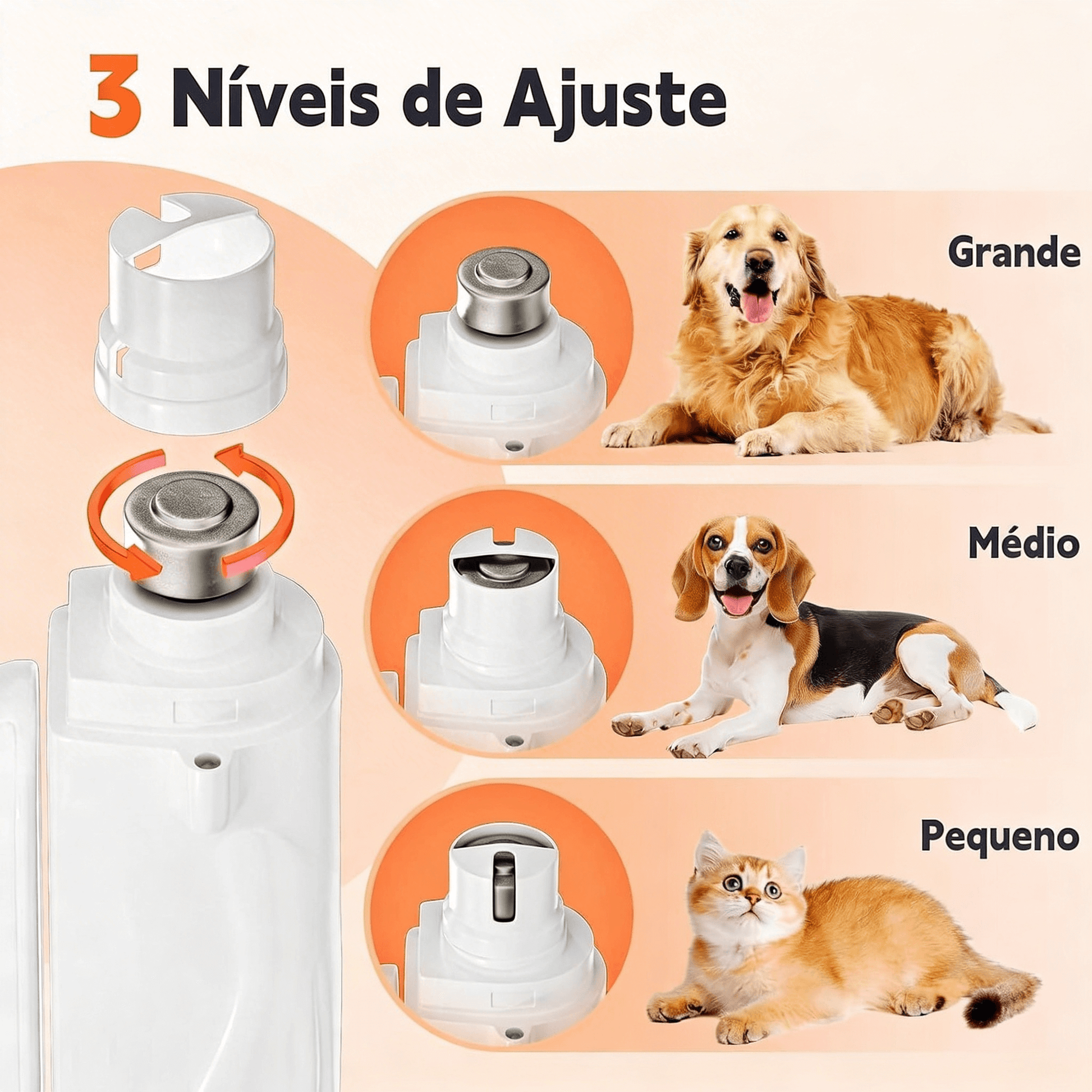 3 Níveis de Ajuste

Grande

Médio

Pequeno