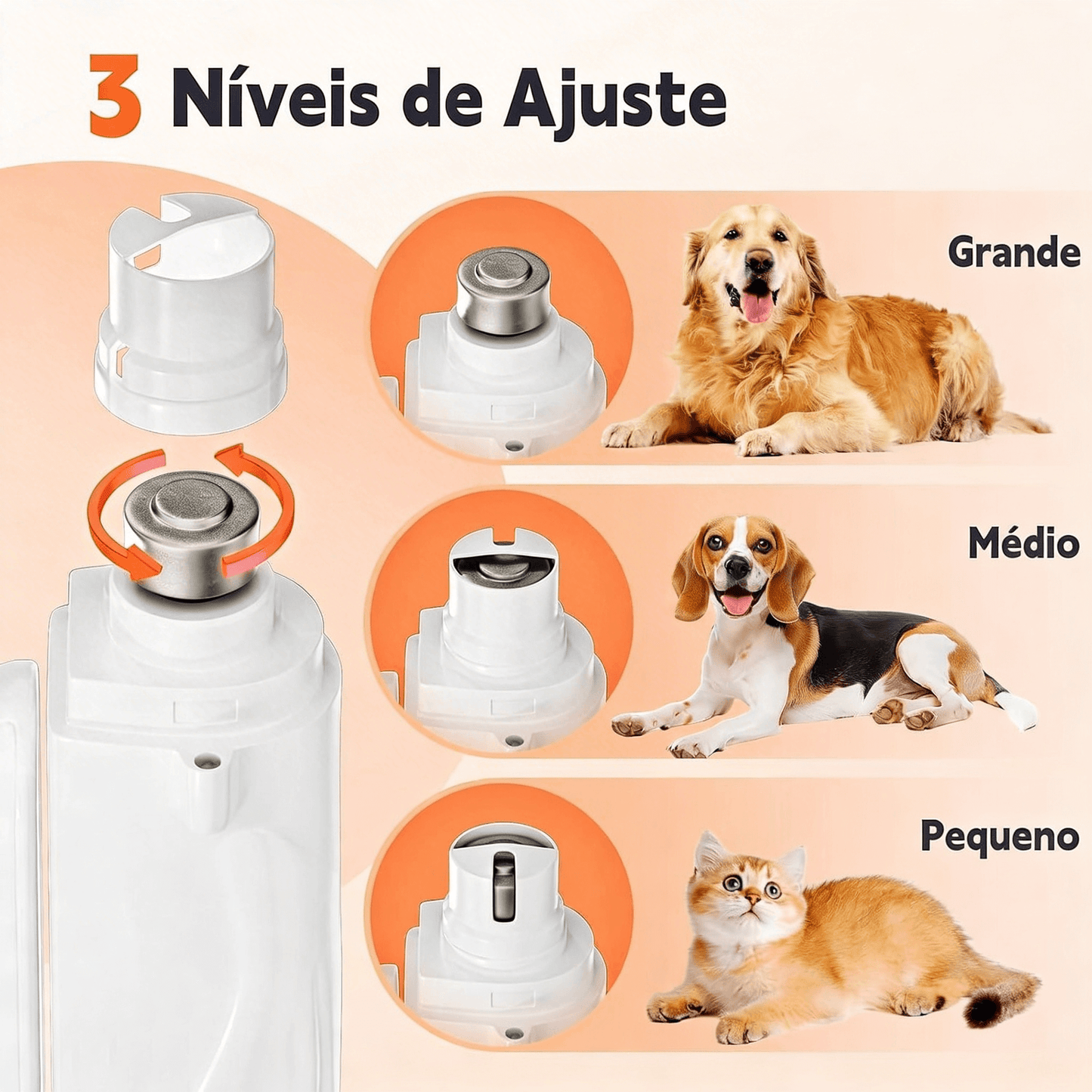 3 Níveis de Ajuste

Grande

Médio

Pequeno