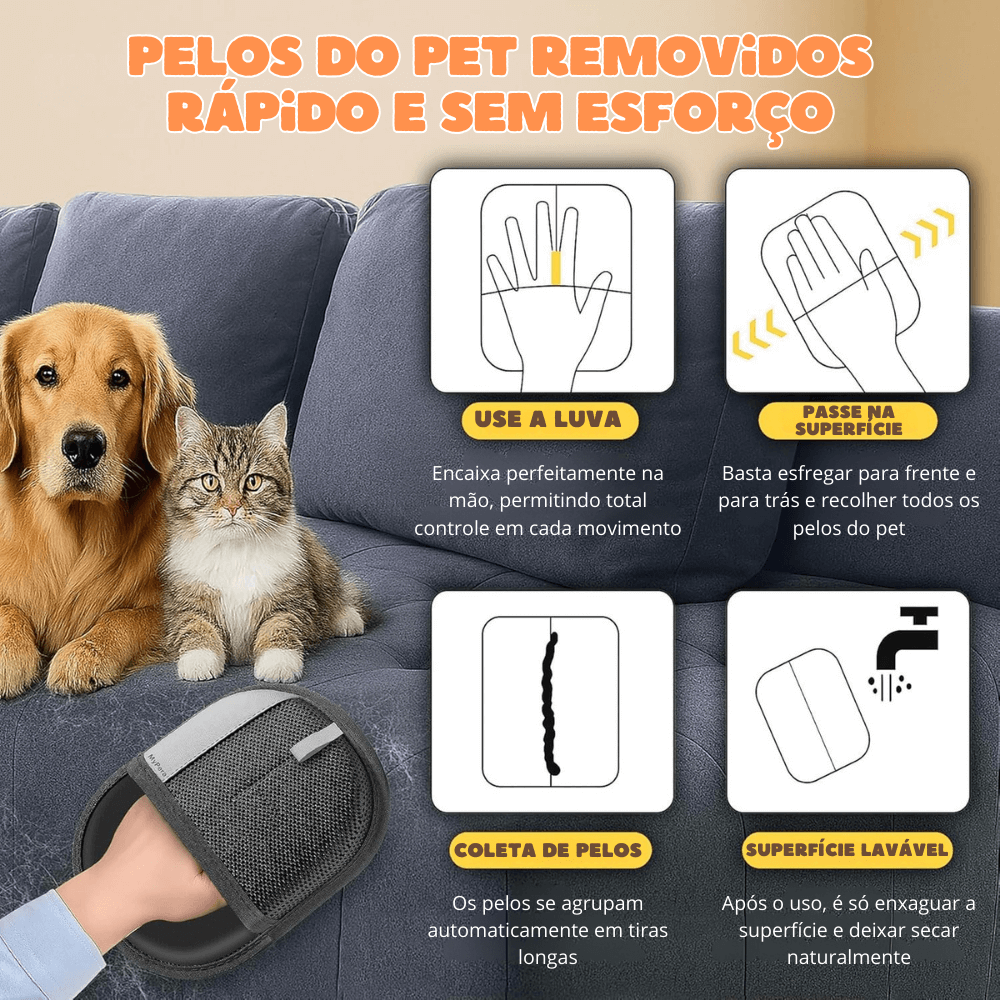 PELOS DO PET REMOVIDOS RÁPIDO E SEM ESFORÇO

USE A LUVA

Encaixa perfeitamente na mão, permitindo total controle em cada movimento

PASSE NA SUPERFÍCIE

Basta esfregar para frente e para trás e recolher todos os pelos do pet

COLETA DE PELOS

Os pelos se agrupam automaticamente em tiras longas

SUPERFÍCIE LAVÁVEL

Após o uso, é só enxaguar a superfície e deixar secar naturalmente

MyPaws